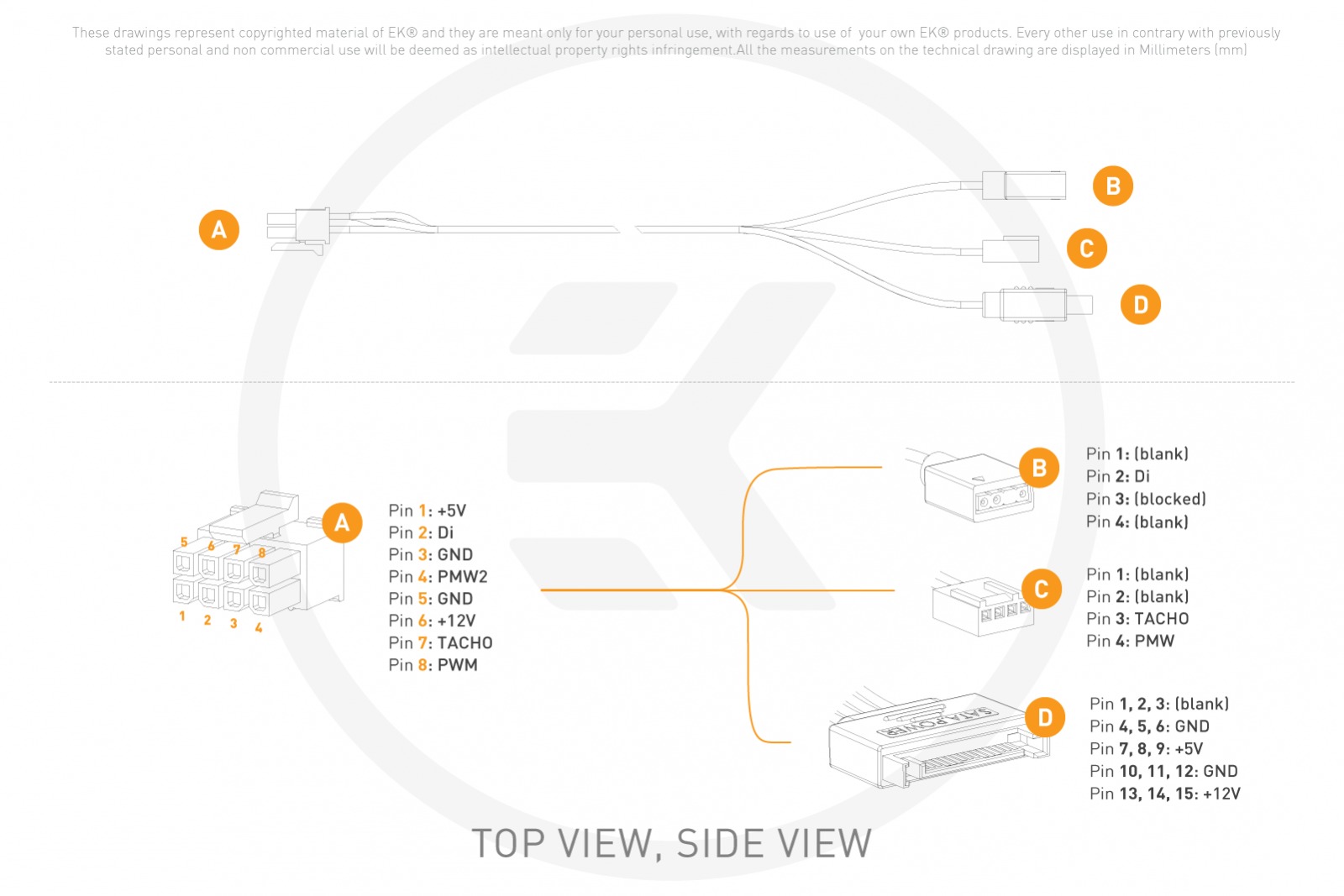 These drawings represent copyrighted material of EK® and they are meant only for your personal use, with regards to use of your own EK® products. Every other use in contrary with previously stated personal and non commercial use will be deemed as intellectual property rights infringement.All the measurements on the technical drawing are displayed in Millimeters (mm)

A

B

C

D

5 6 7 8

1 2 3 4

A

Pin 1: +5V
Pin 2: Di
Pin 3: GND
Pin 4: PMW2
Pin 5: GND
Pin 6: +12V
Pin 7: TACHO
Pin 8: PWM

B

Pin 1: (blank)
Pin 2: Di
Pin 3: (blocked)
Pin 4: (blank)

C

Pin 1: (blank)
Pin 2: (blank)
Pin 3: TACHO
Pin 4: PMW

SATA POWER

D

Pin 1, 2, 3: (blank)
Pin 4, 5, 6: GND
Pin 7, 8, 9: +5V
Pin 10, 11, 12: GND
Pin 13, 14, 15: +12V

TOP VIEW, SIDE VIEW